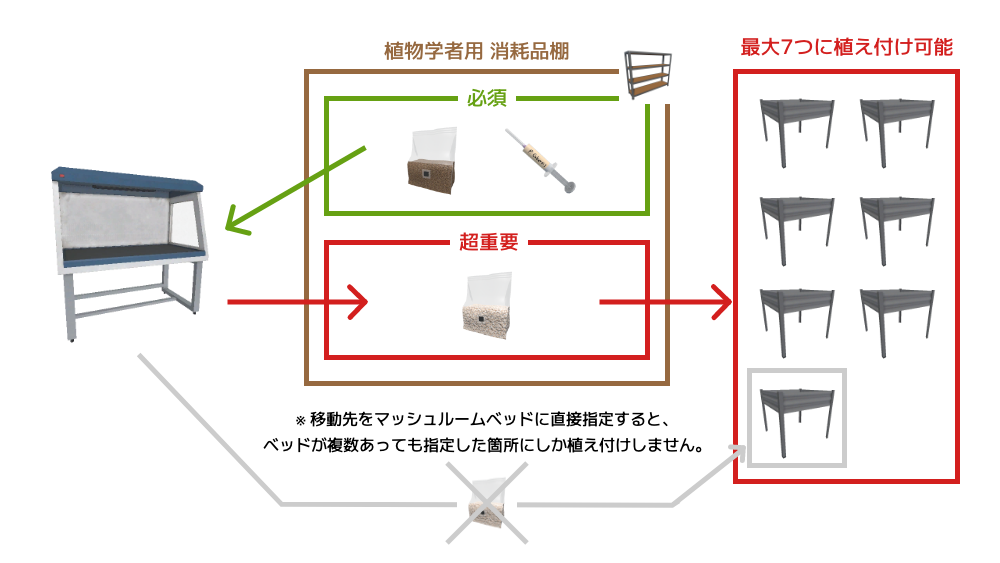 植物学者用 消耗品棚

必須

超重要

最大7つに植え付け可能

※ 移動先をマッシュルームベッドに直接指定すると、
ベッドが複数あっても指定した箇所にしか植え付けしません。